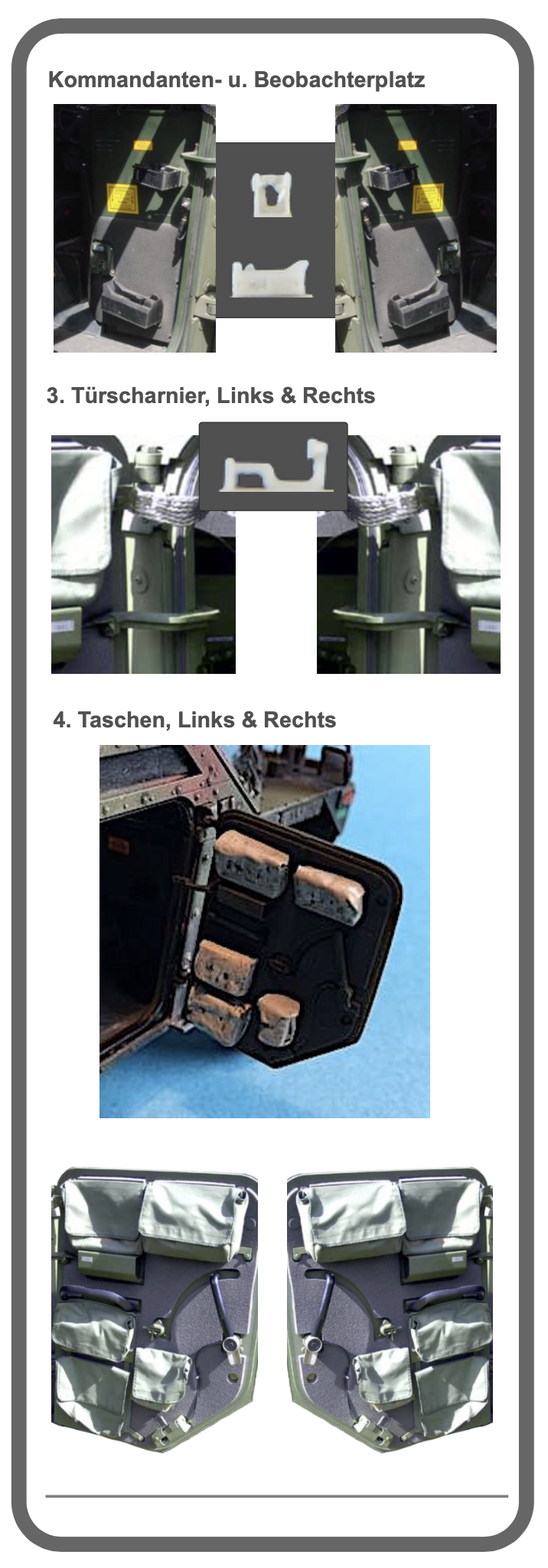 Kommandanten- u. Beobachterplatz

3. Türscharnier, Links & Rechts

4. Taschen, Links & Rechts