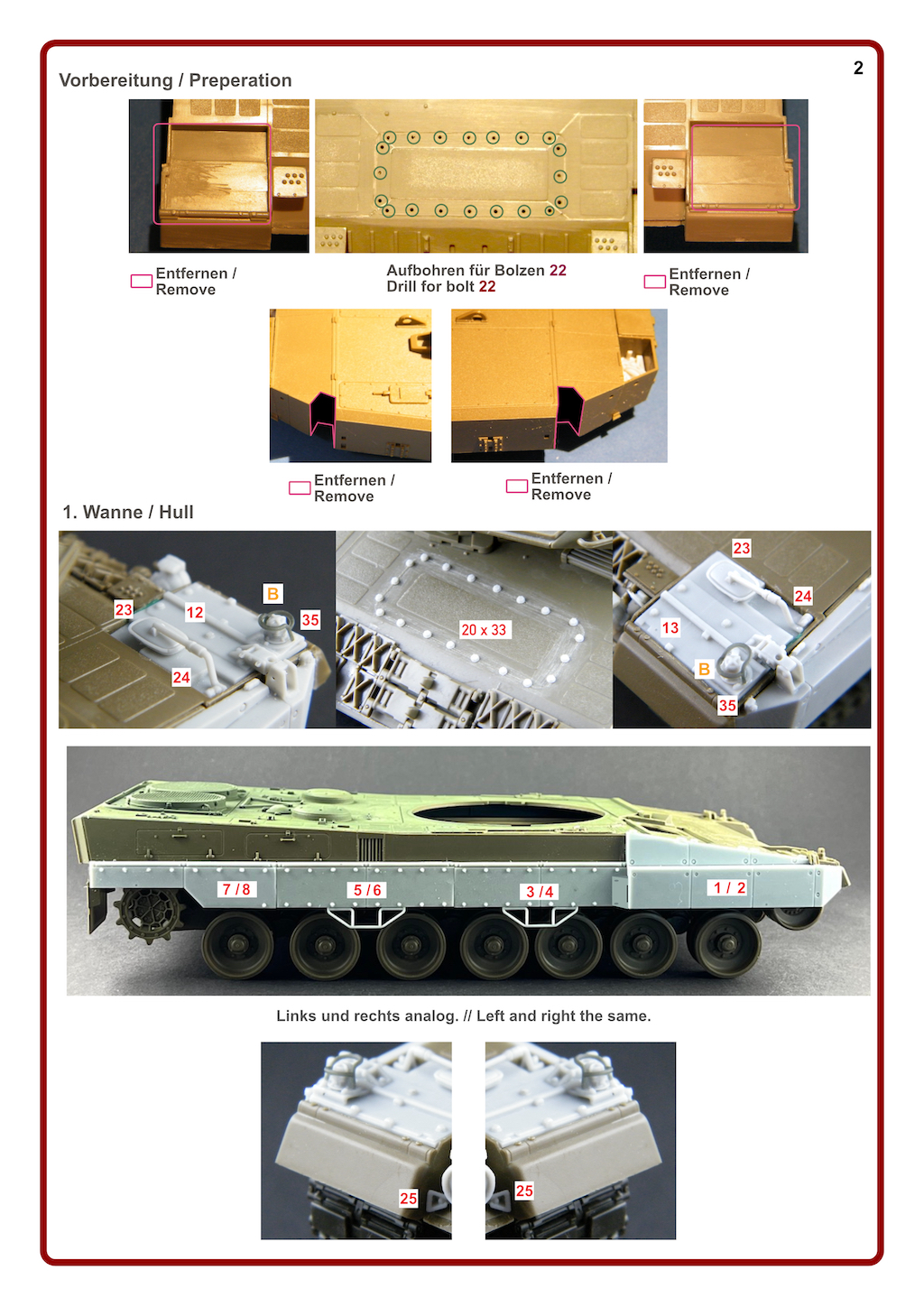 2

Vorbereitung / Preperation

Entfernen / Remove

Aufbohren für Bolzen 22
Drill for bolt 22

Entfernen / Remove

Entfernen / Remove

Entfernen / Remove

1. Wanne / Hull

23
12
B
35
24

20 x 33

23
24
13
B
35

7 / 8
5 / 6
3 / 4
1 / 2

Links und rechts analog. // Left and right the same.

25
25